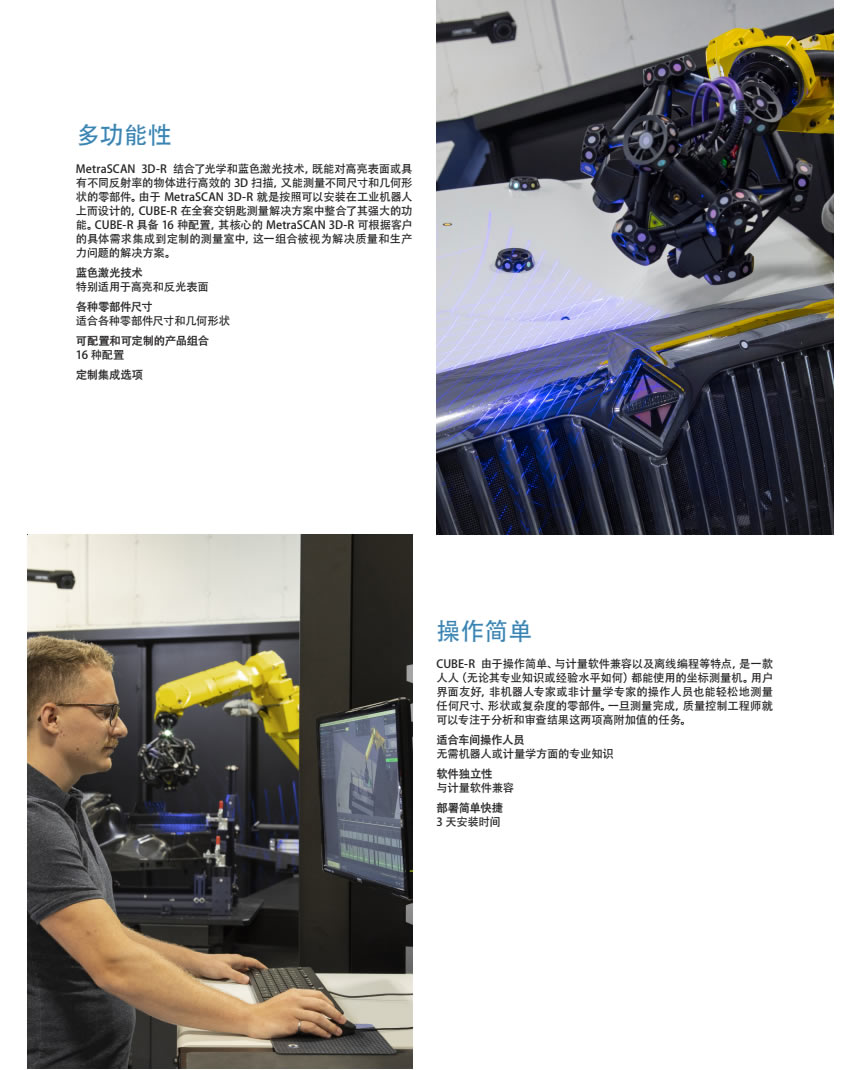 多功能性

MetraSCAN 3D-R 结合了光学和蓝色激光技术，既能对高亮表面或具有不同反射率的物体进行高效的 3D 扫描，又能测量不同尺寸和几何形状的零部件。由于 MetraSCAN 3D-R 就是按照可以安装在工业机器人上而设计的，CUBE-R 在全套交钥匙测量解决方案中整合了其强大的功能。CUBE-R 具备 16 种配置，其核心的 MetraSCAN 3D-R 可根据客户的具体需求集成到定制的测量室中，这一组合被视为解决质量和生产力问题的解决方案。

蓝色激光技术
特别适用于高亮和反光表面

各种零部件尺寸
适合各种零部件尺寸和几何形状

可配置和可定制的产品组合
16 种配置

定制集成选项

操作简单

CUBE-R 由于操作简单、与计量软件兼容以及离线编程等特点，是一款人人（无论其专业知识或经验水平如何）都能使用的坐标测量机。用户界面友好，非机器人专家或非计量学专家的操作人员也能轻松地测量任何尺寸、形状或复杂度的零部件。一旦测量完成，质量控制工程师就可以专注于分析和审查结果这两项高附加值的任务。

适合车间操作人员
无需机器人或计量学方面的专业知识

软件独立性
与计量软件兼容

部署简单快捷
3 天安装时间